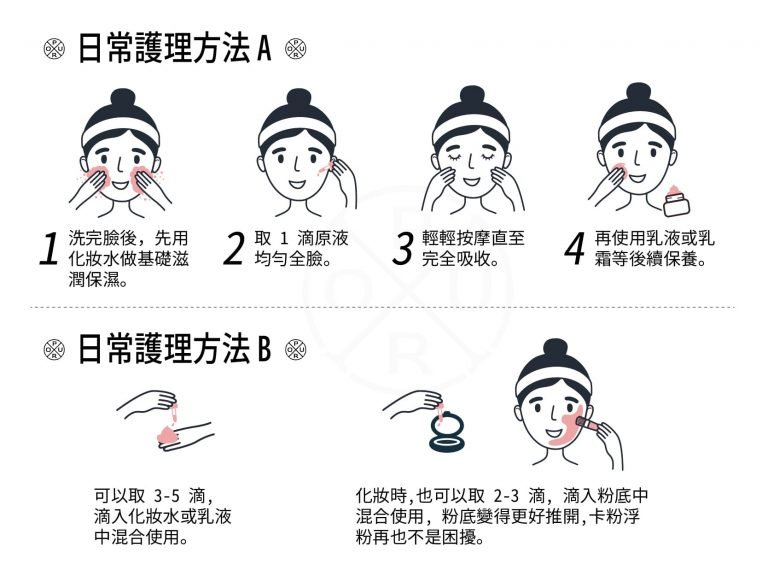 日常護理方法 A

1 洗完臉後，先用化妝水做基礎滋潤保濕。

2 取 1 滴原液均勻全臉。

3 輕輕按摩直至完全吸收。

4 再使用乳液或乳霜等後續保養。

日常護理方法 B

可以取 3-5 滴，滴入化妝水或乳液中混合使用。

化妝時,也可以取 2-3 滴，滴入粉底中混合使用，粉底變得更好推開,卡粉浮粉再也不是困擾。